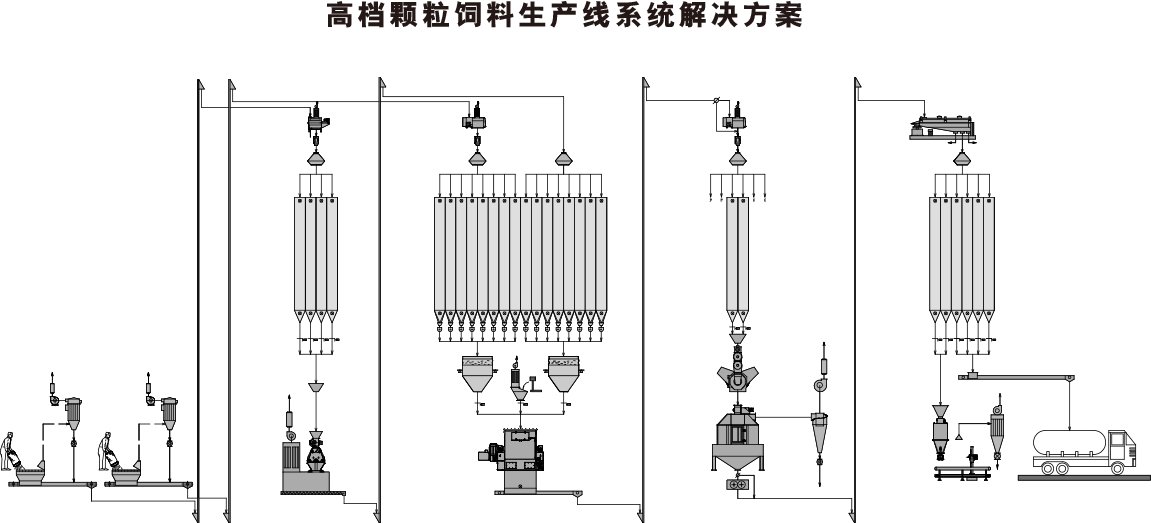 高档颗粒饲料生产线系统解决方案